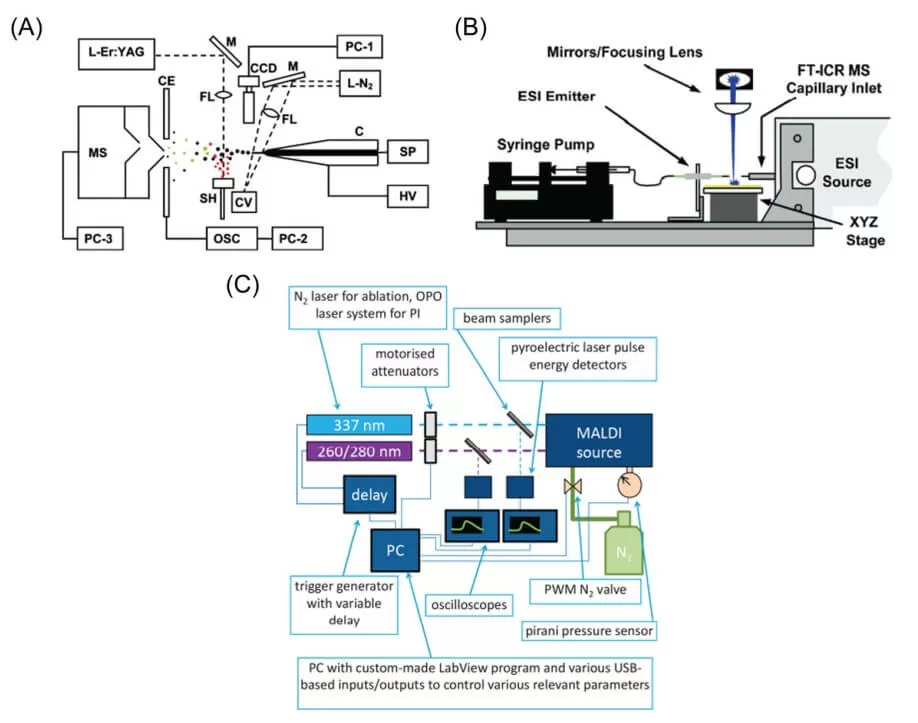 (A)

L-Er:YAG

M

PC-1

CCD

M

L-$N_2$

CE

FL

FL

MS

C

SP

SH

CV

HV

PC-3

OSC

PC-2

(B)

Mirrors/Focusing Lens

FT-ICR MS Capillary Inlet

ESI Emitter

Syringe Pump

ESI Source

XYZ Stage

(C)

$N_2$ laser for ablation, OPO laser system for PI

beam samplers

motorised attenuators

pyroelectric laser pulse energy detectors

337 nm

260/280 nm

MALDI source

delay

PC

$N_2$

trigger generator with variable delay

oscilloscopes

PWM $N_2$ valve

pirani pressure sensor

PC with custom-made LabView program and various USB-based inputs/outputs to control various relevant parameters